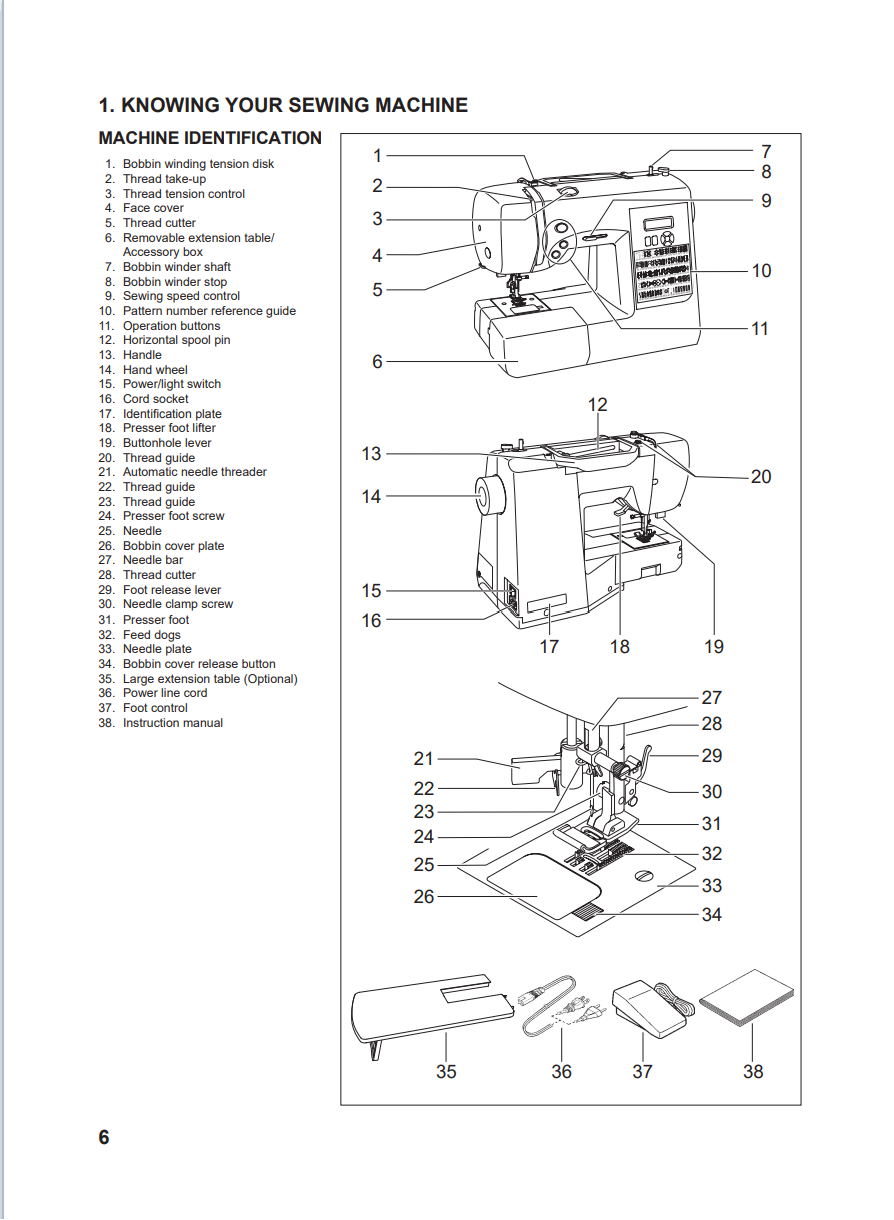 1. KNOWING YOUR SEWING MACHINE

MACHINE IDENTIFICATION

1. Bobbin winding tension disk
2. Thread take-up
3. Thread tension control
4. Face cover
5. Thread cutter
6. Removable extension table/ Accessory box
7. Bobbin winder shaft
8. Bobbin winder stop
9. Sewing speed control
10. Pattern number reference guide
11. Operation buttons
12. Horizontal spool pin
13. Handle
14. Hand wheel
15. Power/light switch
16. Cord socket
17. Identification plate
18. Presser foot lifter
19. Buttonhole lever
20. Thread guide
21. Automatic needle threader
22. Thread guide
23. Thread guide
24. Presser foot screw
25. Needle
26. Bobbin cover plate
27. Needle bar
28. Thread cutter
29. Foot release lever
30. Needle clamp screw
31. Presser foot
32. Feed dogs
33. Needle plate
34. Bobbin cover release button
35. Large extension table (Optional)
36. Power line cord
37. Foot control
38. Instruction manual

1 2 3 4 5 6 7 8 9 10 11 12 13 14 15 16 17 18 19 20 21 22 23 24 25 26 27 28 29 30 31 32 33 34 35 36 37 38

6