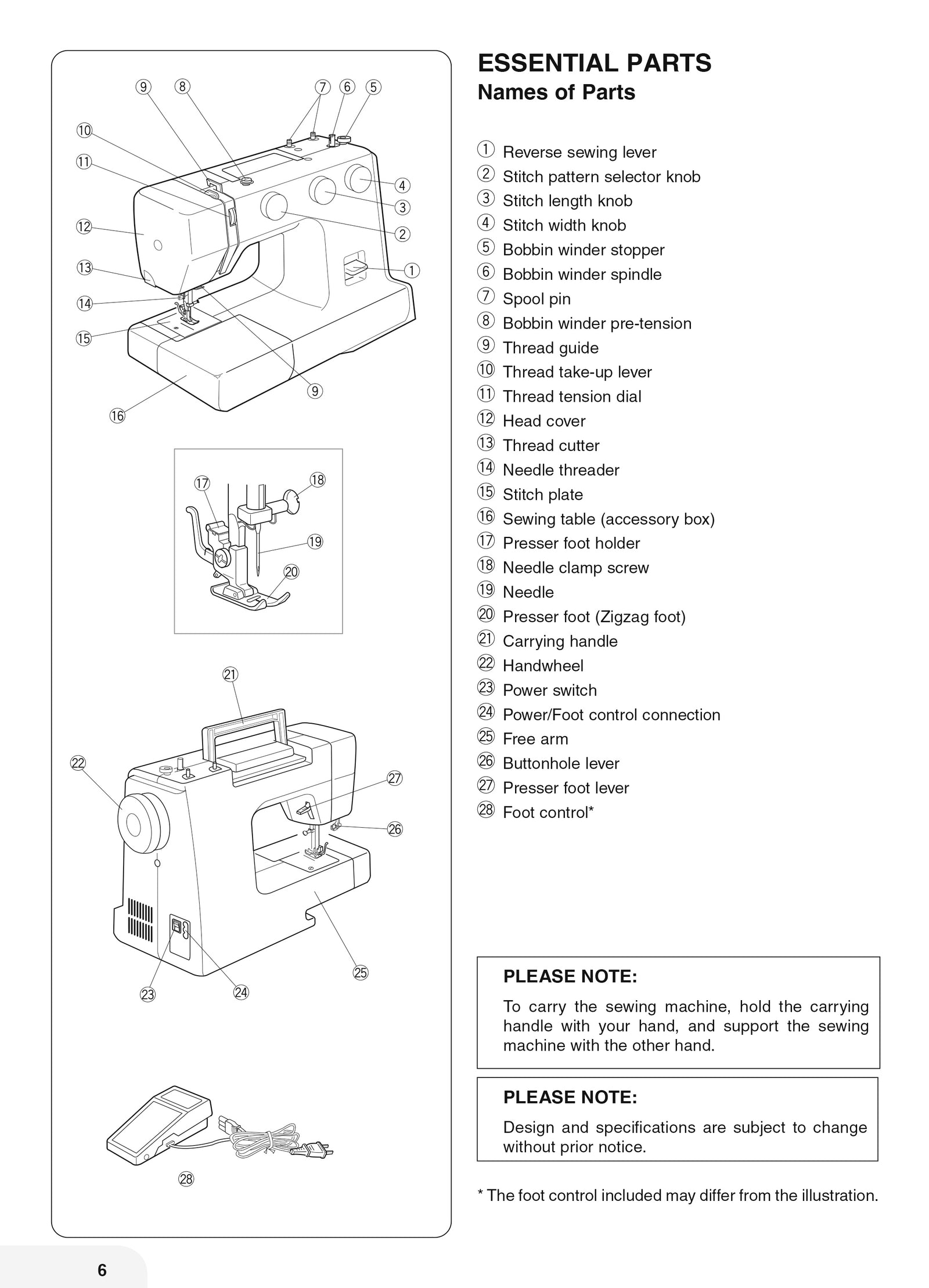 ⑨ ⑧ ⑦ ⑥ ⑤
⑩
⑪
④
③
⑫
②
⑬
①
⑭
⑮
⑨
⑯

⑰ ⑱
⑲
⑳

㉑
㉒
㉗
㉖
㉕
㉓ ㉔

㉘

ESSENTIAL PARTS
Names of Parts

① Reverse sewing lever
② Stitch pattern selector knob
③ Stitch length knob
④ Stitch width knob
⑤ Bobbin winder stopper
⑥ Bobbin winder spindle
⑦ Spool pin
⑧ Bobbin winder pre-tension
⑨ Thread guide
⑩ Thread take-up lever
⑪ Thread tension dial
⑫ Head cover
⑬ Thread cutter
⑭ Needle threader
⑮ Stitch plate
⑯ Sewing table (accessory box)
⑰ Presser foot holder
⑱ Needle clamp screw
⑲ Needle
⑳ Presser foot (Zigzag foot)
㉑ Carrying handle
㉒ Handwheel
㉓ Power switch
㉔ Power/Foot control connection
㉕ Free arm
㉖ Buttonhole lever
㉗ Presser foot lever
㉘ Foot control*

PLEASE NOTE:
To carry the sewing machine, hold the carrying handle with your hand, and support the sewing machine with the other hand.

PLEASE NOTE:
Design and specifications are subject to change without prior notice.

* The foot control included may differ from the illustration.

6