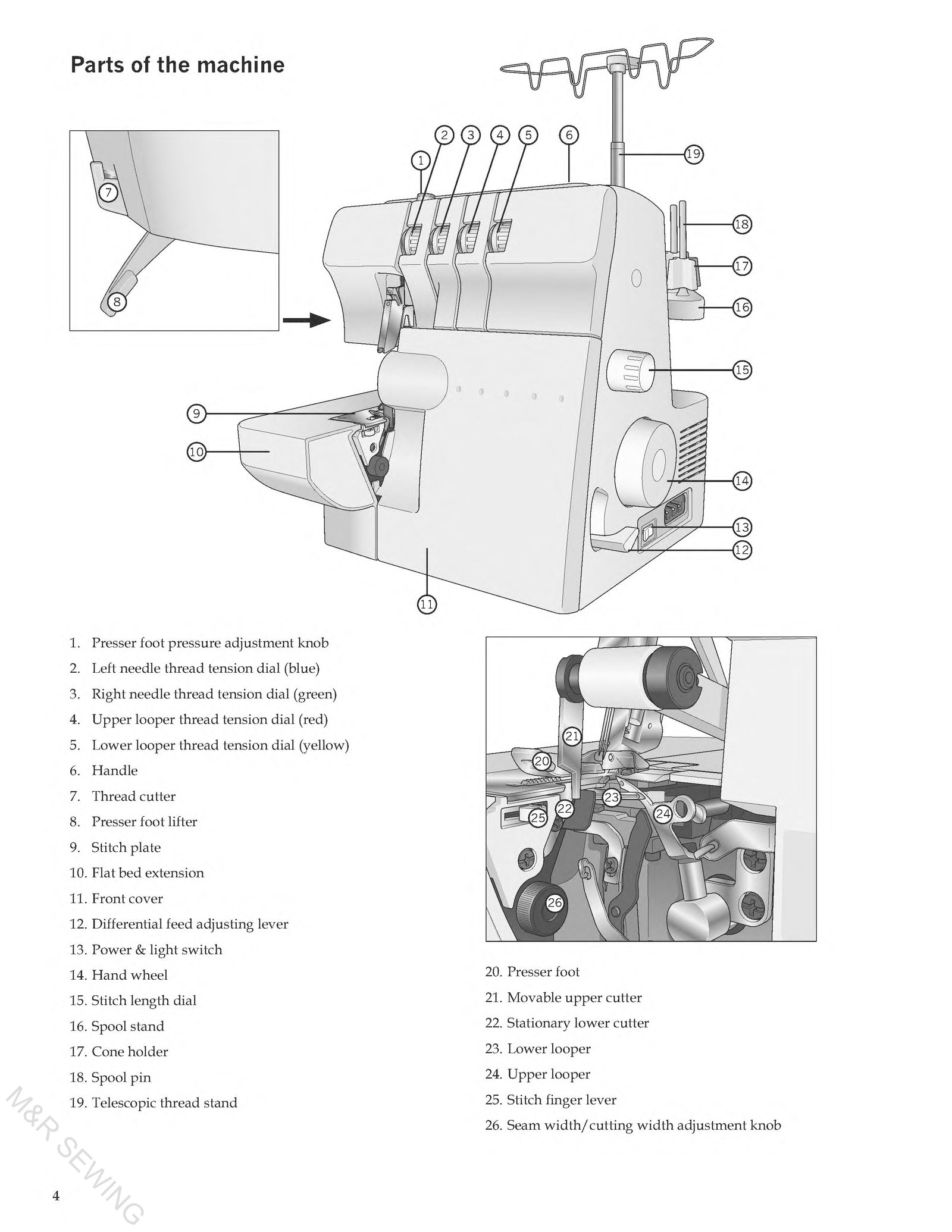 Parts of the machine

7
8
1
2
3
4
5
6
19
18
17
16
15
9
10
14
13
12
11

1. Presser foot pressure adjustment knob
2. Left needle thread tension dial (blue)
3. Right needle thread tension dial (green)
4. Upper looper thread tension dial (red)
5. Lower looper thread tension dial (yellow)
6. Handle
7. Thread cutter
8. Presser foot lifter
9. Stitch plate
10. Flat bed extension
11. Front cover
12. Differential feed adjusting lever
13. Power & light switch
14. Hand wheel
15. Stitch length dial
16. Spool stand
17. Cone holder
18. Spool pin
19. Telescopic thread stand

21
20
23
22
25
24
26

20. Presser foot
21. Movable upper cutter
22. Stationary lower cutter
23. Lower looper
24. Upper looper
25. Stitch finger lever
26. Seam width/cutting width adjustment knob

M&R SEWING

4