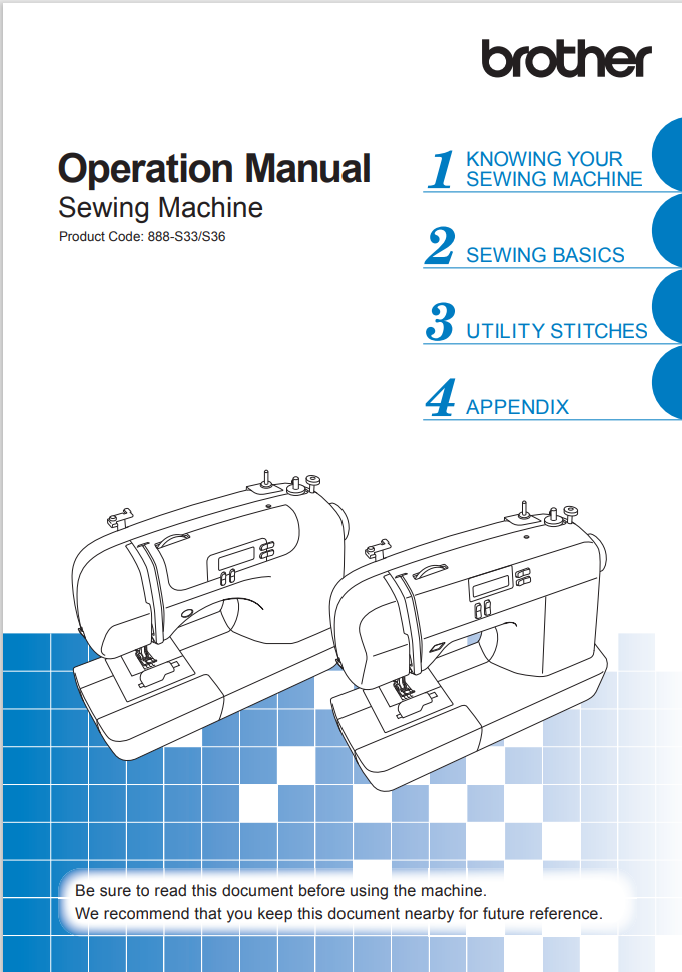 brother

Operation Manual
Sewing Machine
Product Code: 888-S33/S36

1 KNOWING YOUR SEWING MACHINE

2 SEWING BASICS

3 UTILITY STITCHES

4 APPENDIX

Be sure to read this document before using the machine.
We recommend that you keep this document nearby for future reference.