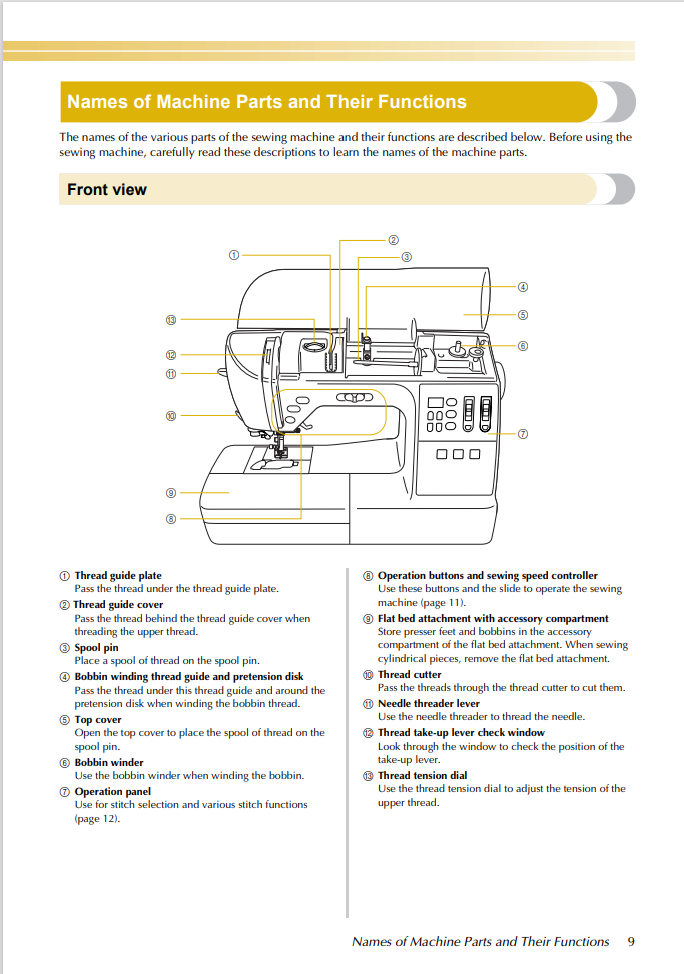 Names of Machine Parts and Their Functions

The names of the various parts of the sewing machine and their functions are described below. Before using the sewing machine, carefully read these descriptions to learn the names of the machine parts.

Front view

①
②
③
④
⑤
⑥
⑦
⑧
⑨
⑩
⑪
⑫
⑬

① Thread guide plate
Pass the thread under the thread guide plate.
② Thread guide cover
Pass the thread behind the thread guide cover when threading the upper thread.
③ Spool pin
Place a spool of thread on the spool pin.
④ Bobbin winding thread guide and pretension disk
Pass the thread under this thread guide and around the pretension disk when winding the bobbin thread.
⑤ Top cover
Open the top cover to place the spool of thread on the spool pin.
⑥ Bobbin winder
Use the bobbin winder when winding the bobbin.
⑦ Operation panel
Use for stitch selection and various stitch functions (page 12).

⑧ Operation buttons and sewing speed controller
Use these buttons and the slide to operate the sewing machine (page 11).
⑨ Flat bed attachment with accessory compartment
Store presser feet and bobbins in the accessory compartment of the flat bed attachment. When sewing cylindrical pieces, remove the flat bed attachment.
⑩ Thread cutter
Pass the threads through the thread cutter to cut them.
⑪ Needle threader lever
Use the needle threader to thread the needle.
⑫ Thread take-up lever check window
Look through the window to check the position of the take-up lever.
⑬ Thread tension dial
Use the thread tension dial to adjust the tension of the upper thread.

Names of Machine Parts and Their Functions 9