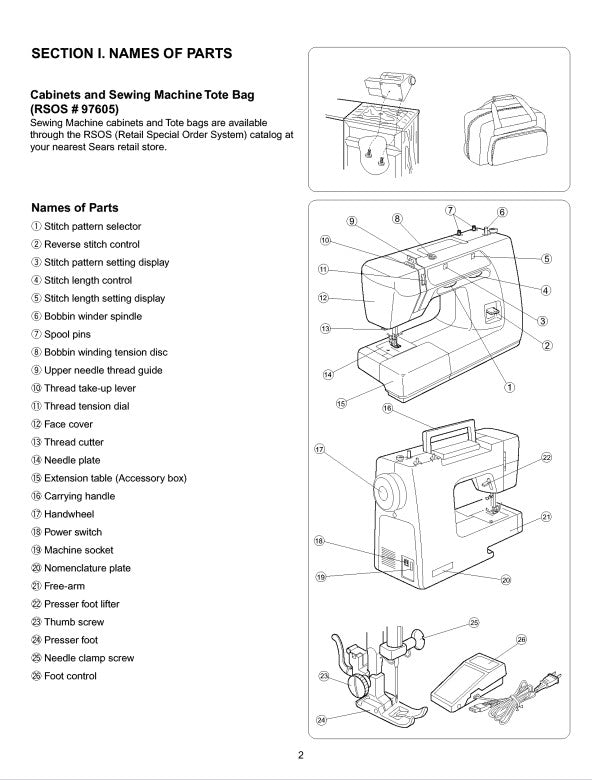 SECTION I. NAMES OF PARTS

Cabinets and Sewing Machine Tote Bag (RSOS # 97605)
Sewing Machine cabinets and Tote bags are available through the RSOS (Retail Special Order System) catalog at your nearest Sears retail store.

Names of Parts
① Stitch pattern selector
② Reverse stitch control
③ Stitch pattern setting display
④ Stitch length control
⑤ Stitch length setting display
⑥ Bobbin winder spindle
⑦ Spool pins
⑧ Bobbin winding tension disc
⑨ Upper needle thread guide
⑩ Thread take-up lever
⑪ Thread tension dial
⑫ Face cover
⑬ Thread cutter
⑭ Needle plate
⑮ Extension table (Accessory box)
⑯ Carrying handle
⑰ Handwheel
⑱ Power switch
⑲ Machine socket
⑳ Nomenclature plate
㉑ Free-arm
㉒ Presser foot lifter
㉓ Thumb screw
㉔ Presser foot
㉕ Needle clamp screw
㉖ Foot control

⑨ ⑧ ⑦ ⑥ ⑩ ⑤ ⑪ ④ ⑫ ③ ⑬ ② ⑭ ① ⑮ ⑯ ⑰ ㉒ ㉑ ⑱ ⑲ ⑳ ㉕ ㉖ ㉓ ㉔

2