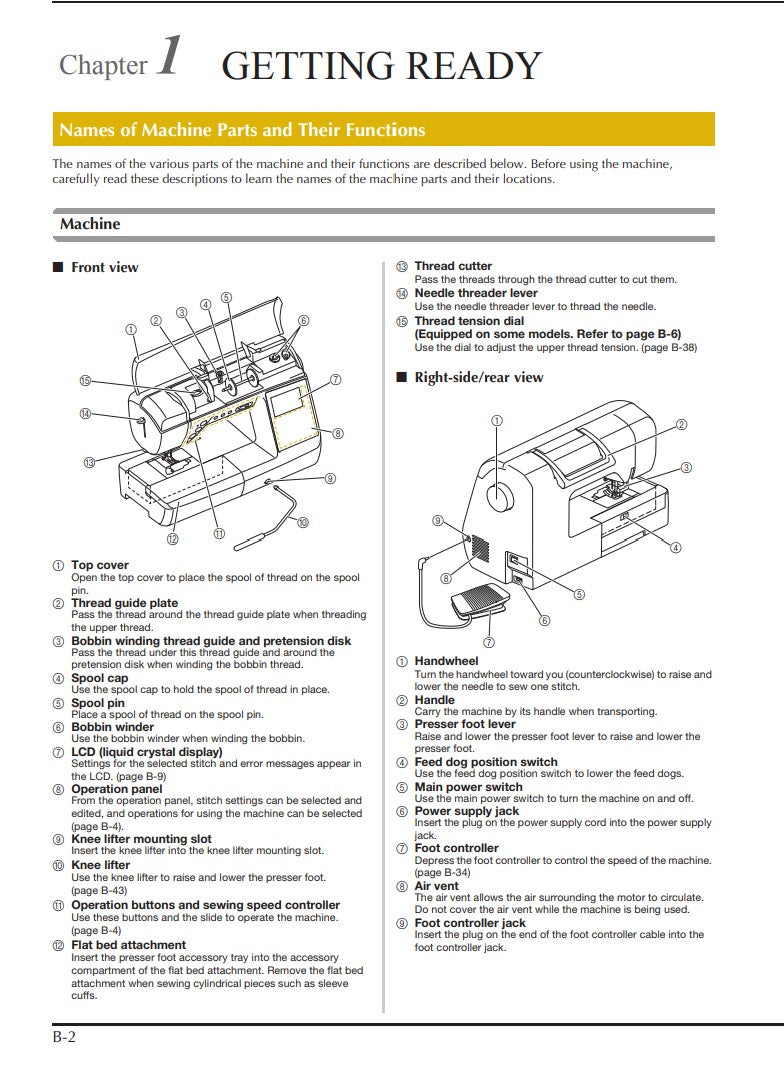 Chapter 1 GETTING READY

Names of Machine Parts and Their Functions

The names of the various parts of the machine and their functions are described below. Before using the machine, carefully read these descriptions to learn the names of the machine parts and their locations.

Machine

■ Front view

① ② ③ ④ ⑤ ⑥ ⑦ ⑧ ⑨ ⑩ ⑪ ⑫ ⑬ ⑭ ⑮

① Top cover
Open the top cover to place the spool of thread on the spool pin.
② Thread guide plate
Pass the thread around the thread guide plate when threading the upper thread.
③ Bobbin winding thread guide and pretension disk
Pass the thread under this thread guide and around the pretension disk when winding the bobbin thread.
④ Spool cap
Use the spool cap to hold the spool of thread in place.
⑤ Spool pin
Place a spool of thread on the spool pin.
⑥ Bobbin winder
Use the bobbin winder when winding the bobbin.
⑦ LCD (liquid crystal display)
Settings for the selected stitch and error messages appear in the LCD. (page B-9)
⑧ Operation panel
From the operation panel, stitch settings can be selected and edited, and operations for using the machine can be selected (page B-4).
⑨ Knee lifter mounting slot
Insert the knee lifter into the knee lifter mounting slot.
⑩ Knee lifter
Use the knee lifter to raise and lower the presser foot. (page B-43)
⑪ Operation buttons and sewing speed controller
Use these buttons and the slide to operate the machine. (page B-4)
⑫ Flat bed attachment
Insert the presser foot accessory tray into the accessory compartment of the flat bed attachment. Remove the flat bed attachment when sewing cylindrical pieces such as sleeve cuffs.
⑬ Thread cutter
Pass the threads through the thread cutter to cut them.
⑭ Needle threader lever
Use the needle threader lever to thread the needle.
⑮ Thread tension dial
(Equipped on some models. Refer to page B-6)
Use the dial to adjust the upper thread tension. (page B-38)

■ Right-side/rear view

① ② ③ ④ ⑤ ⑥ ⑦ ⑧ ⑨

① Handwheel
Turn the handwheel toward you (counterclockwise) to raise and lower the needle to sew one stitch.
② Handle
Carry the machine by its handle when transporting.
③ Presser foot lever
Raise and lower the presser foot lever to raise and lower the presser foot.
④ Feed dog position switch
Use the feed dog position switch to lower the feed dogs.
⑤ Main power switch
Use the main power switch to turn the machine on and off.
⑥ Power supply jack
Insert the plug on the power supply cord into the power supply jack.
⑦ Foot controller
Depress the foot controller to control the speed of the machine. (page B-34)
⑧ Air vent
The air vent allows the air surrounding the motor to circulate. Do not cover the air vent while the machine is being used.
⑨ Foot controller jack
Insert the plug on the end of the foot controller cable into the foot controller jack.

B-2