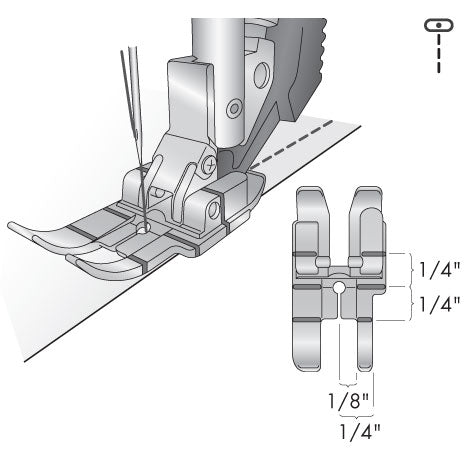 1/4"
1/4"
1/8"
1/4"